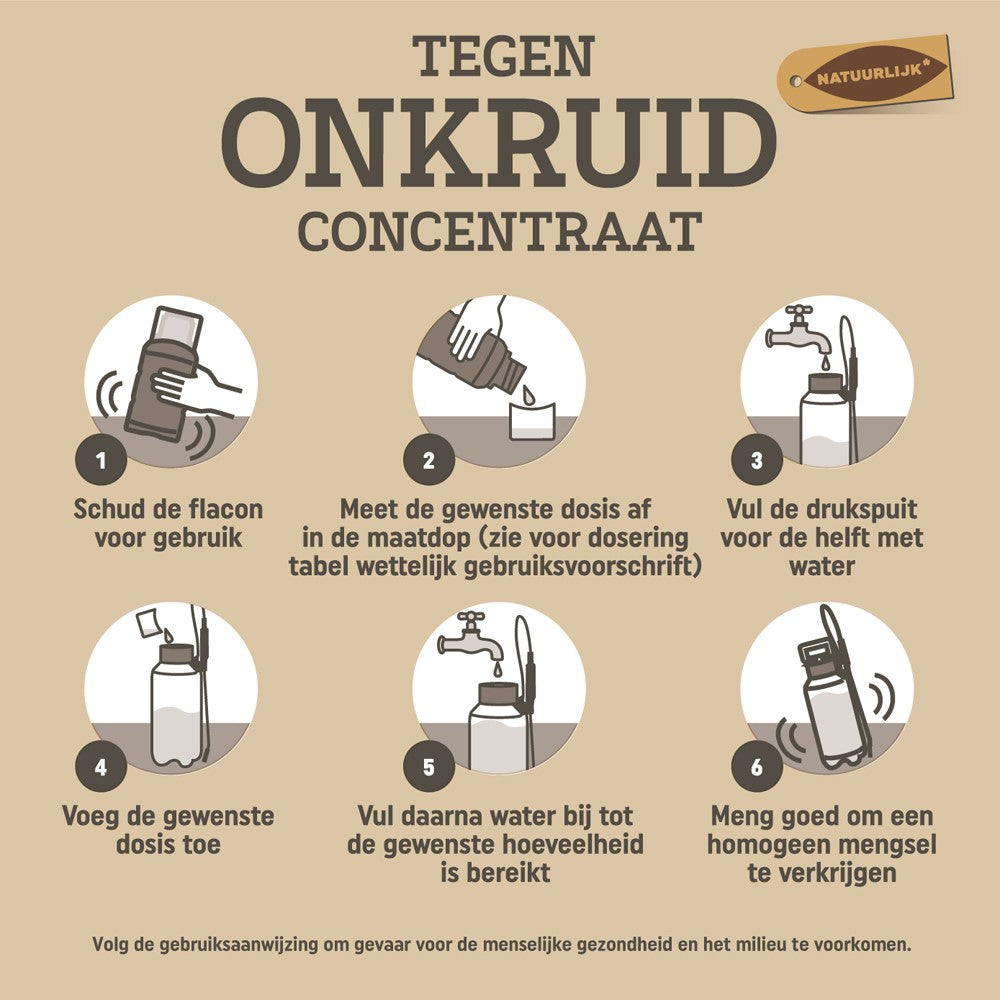 TEGEN
ONKRUID
CONCENTRAAT

NATUURLIJK*

1
Schud de flacon voor gebruik

2
Meet de gewenste dosis af in de maatdop (zie voor dosering tabel wettelijk gebruiksvoorschrift)

3
Vul de drukspuit voor de helft met water

4
Voeg de gewenste dosis toe

5
Vul daarna water bij tot de gewenste hoeveelheid is bereikt

6
Meng goed om een homogeen mengsel te verkrijgen

Volg de gebruiksaanwijzing om gevaar voor de menselijke gezondheid en het milieu te voorkomen.